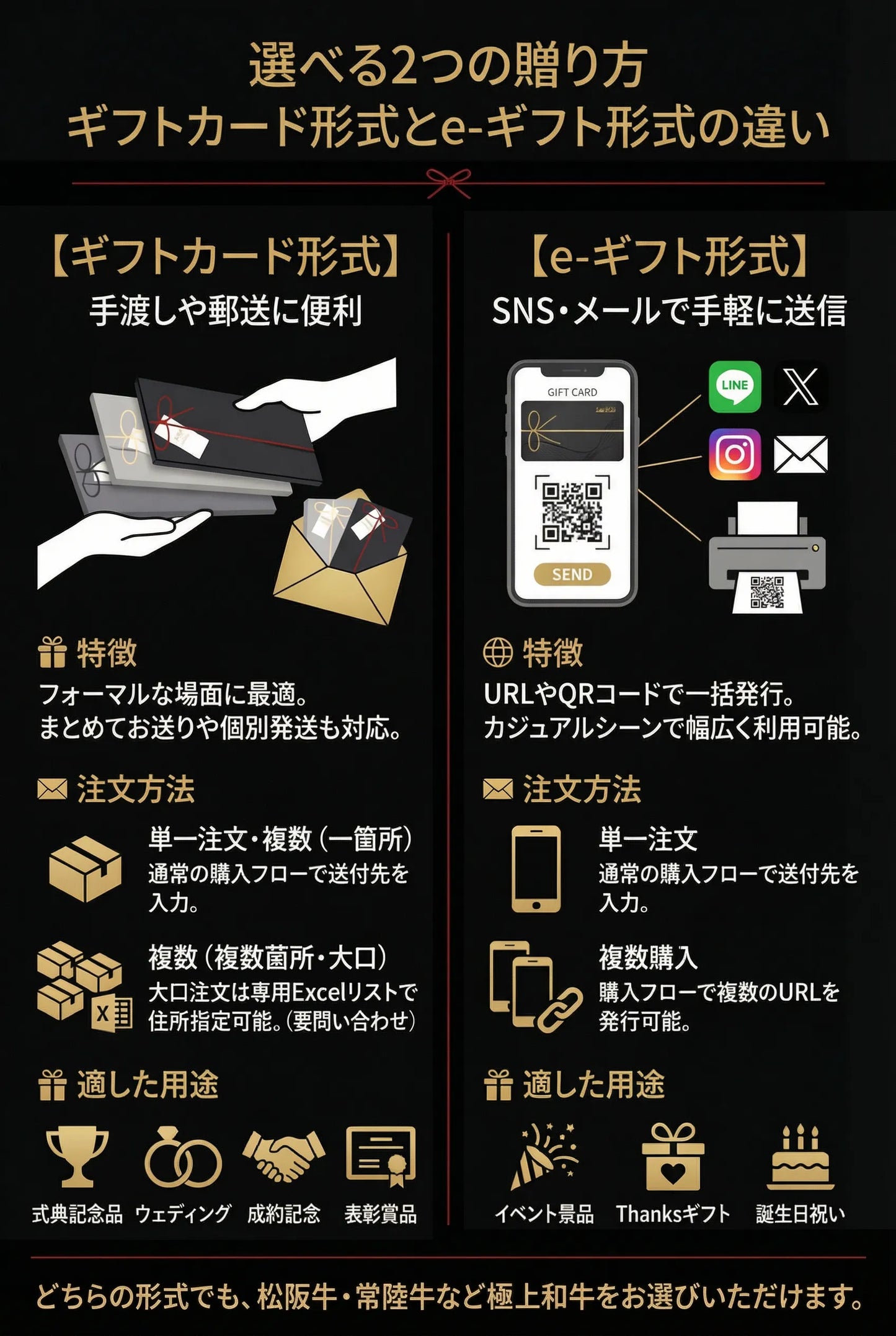 選べる2つの贈り方
ギフトカード形式とe-ギフト形式の違い

【ギフトカード形式】
手渡しや郵送に便利

特徴
フォーマルな場面に最適。
まとめてお送りや個別発送も対応。

注文方法
単一注文・複数（一箇所）
通常の購入フローで送付先を入力。

複数（複数箇所・大口）
大口注文は専用Excelリストで住所指定可能。（要問い合わせ）

適した用途
式典記念品
ウェディング
成約記念
表彰賞品

【e-ギフト形式】
SNS・メールで手軽に送信

GIFT CARD
SEND
LINE

特徴
URLやQRコードで一括発行。
カジュアルシーンで幅広く利用可能。

注文方法
単一注文
通常の購入フローで送付先を入力。

複数購入
購入フローで複数のURLを発行可能。

適した用途
イベント景品
Thanksギフト
誕生日祝い

どちらの形式でも、松阪牛・常陸牛など極上和牛をお選びいただけます。